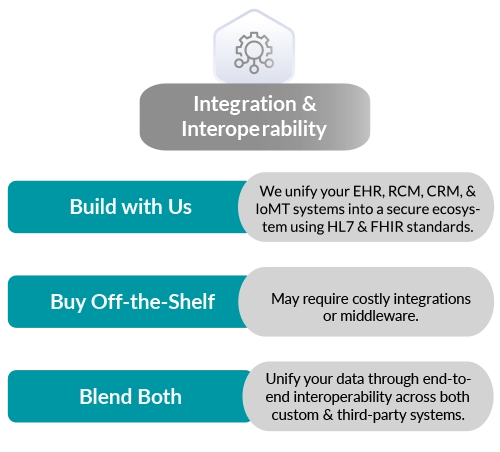 Integration & Interoperability

Build with Us

We unify your EHR, RCM, CRM, & IoMT systems into a secure ecosystem using HL7 & FHIR standards.

Buy Off-the-Shelf

May require costly integrations or middleware.

Blend Both

Unify your data through end-to-end interoperability across both custom & third-party systems.