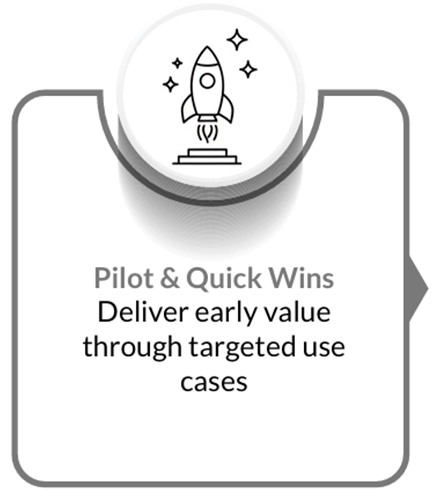 Pilot & Quick Wins
Deliver early value through targeted use cases